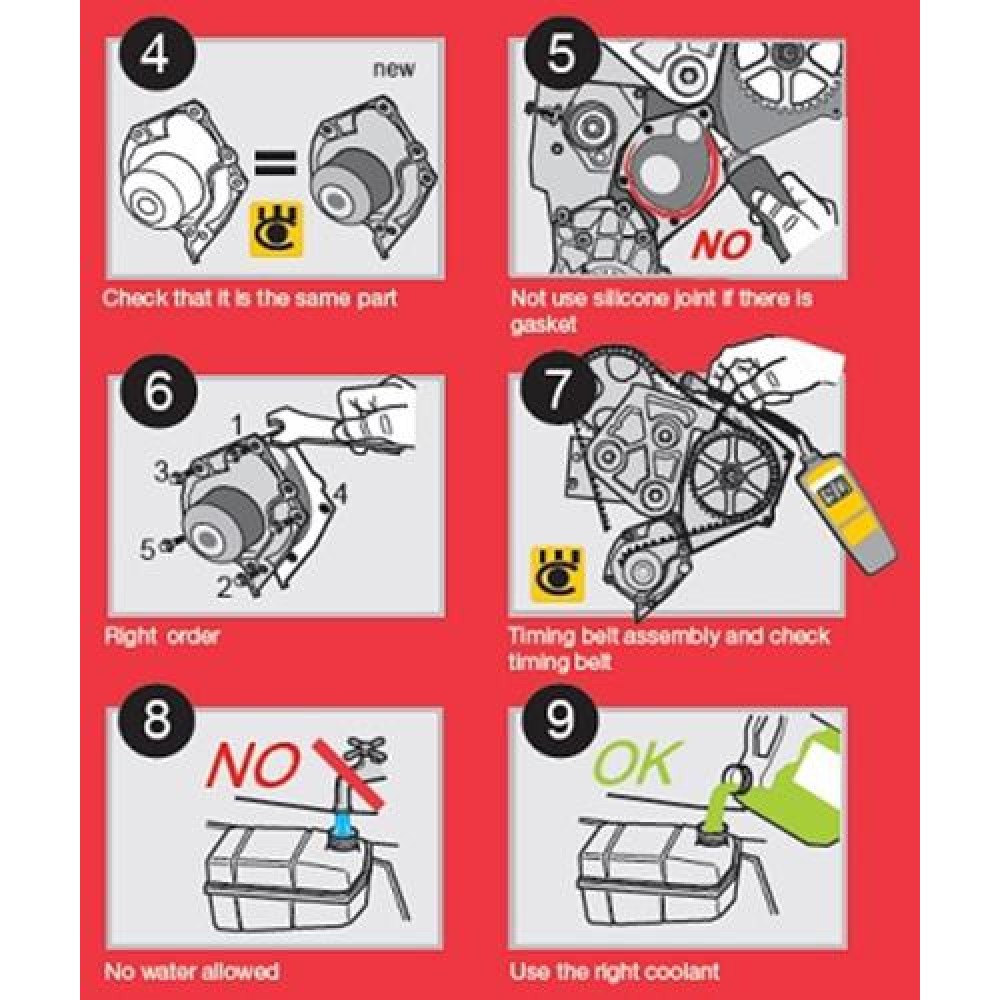 4

new

Check that it is the same part

5

NO

Not use silicone joint if there is gasket

6

1

3

4

5

2

Right order

7

Timing belt assembly and check timing belt

8

NO

No water allowed

9

OK

Use the right coolant